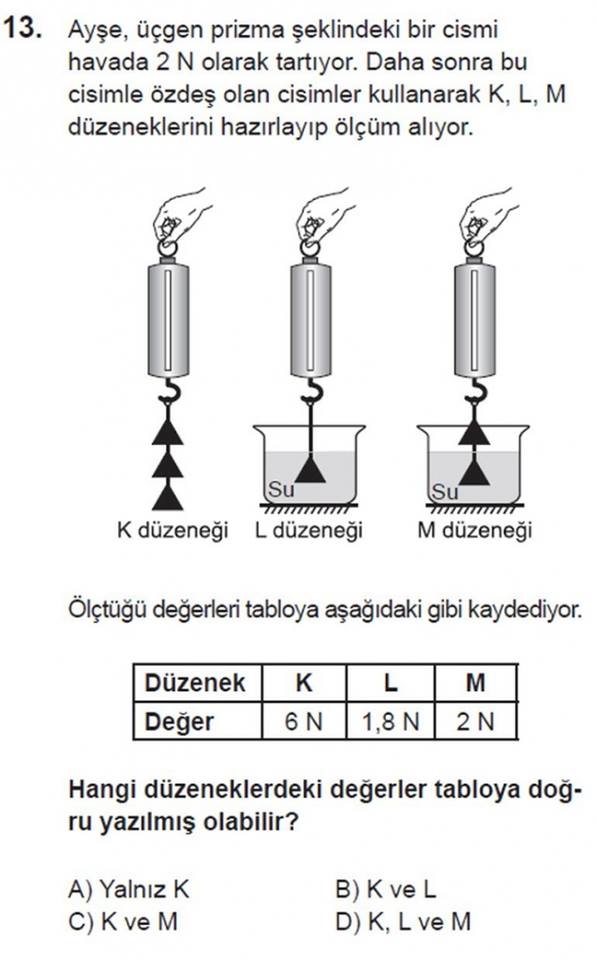 13. Ayşe, üçgen prizma şeklindeki bir cismi havada 2 N olarak tartıyor. Daha sonra bu cisimle özdeş olan cisimler kullanarak K, L, M düzeneklerini hazırlayıp ölçüm alıyor.

Su
Su
K düzeneği
L düzeneği
M düzeneği

Ölçtüğü değerleri tabloya aşağıdaki gibi kaydediyor.

| Düzenek | K | L | M |
|---|---|---|---|
| Değer | 6 N | 1,8 N | 2 N |

Hangi düzeneklerdeki değerler tabloya doğru yazılmış olabilir?

A) Yalnız K
B) K ve L
C) K ve M
D) K, L ve M